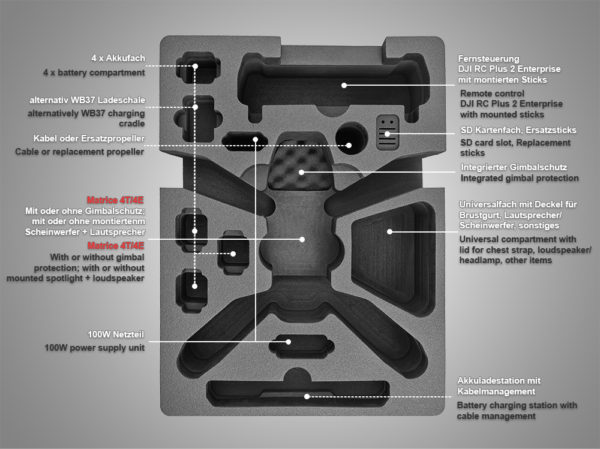 4 x Akkufach
4 x battery compartment

alternativ WB37 Ladeschale
alternatively WB37 charging cradle

Kabel oder Ersatzpropeller
Cable or replacement propeller

Matrice 4T/4E
Mit oder ohne Gimbalschutz; mit oder ohne montiertenm Scheinwerfer + Lautsprecher
Matrice 4T/4E
With or without gimbal protection; with or without mounted spotlight + loudspeaker

100W Netzteil
100W power supply unit

Fernsteuerung
DJI RC Plus 2 Enterprise mit montierten Sticks
Remote control
DJI RC Plus 2 Enterprise with mounted sticks

SD Kartenfach, Ersatzsticks
SD card slot, Replacement sticks

Integrierter Gimbalschutz
Integrated gimbal protection

Universalfach mit Deckel für Brustgurt, Lautsprecher/ Scheinwerfer, sonstiges
Universal compartment with lid for chest strap, loudspeaker/ headlamp, other items

Akkuladestation mit Kabelmanagement
Battery charging station with cable management