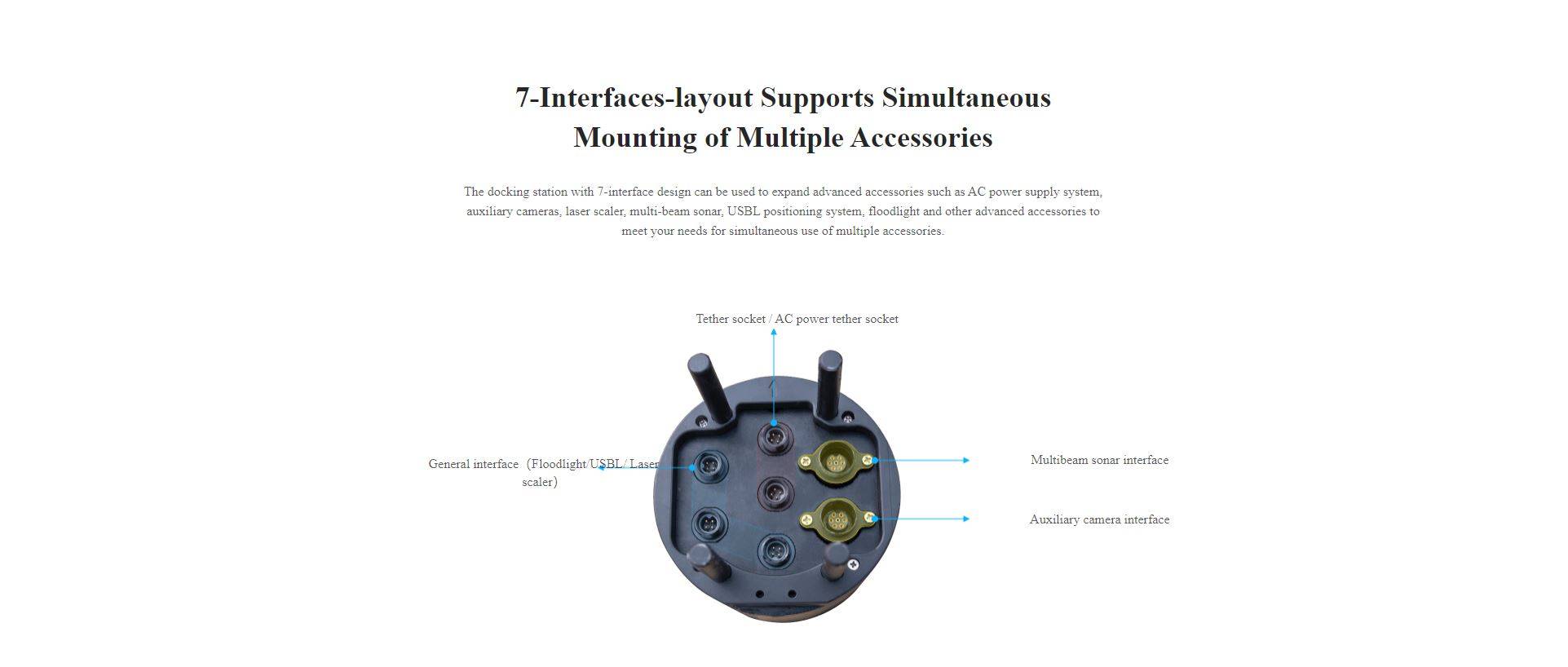 7-Interfaces-layout Supports Simultaneous Mounting of Multiple Accessories

The docking station with 7-interface design can be used to expand advanced accessories such as AC power supply system, auxiliary cameras, laser scaler, multi-beam sonar, USBL positioning system, floodlight and other advanced accessories to meet your needs for simultaneous use of multiple accessories.

Tether socket / AC power tether socket

General interface （Floodlight/USBL/ Laser scaler）

Multibeam sonar interface

Auxiliary camera interface